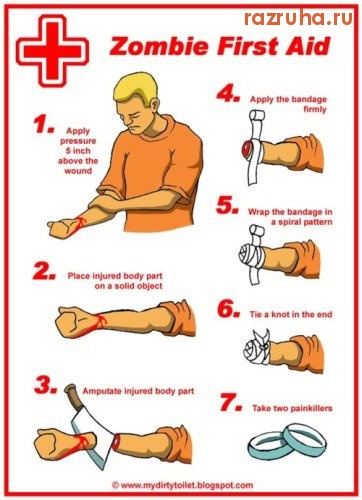 razruha.ru

Zombie First Aid

1. Apply pressure 5 inch above the wound

2. Place injured body part on a solid object

3. Amputate injured body part

4. Apply the bandage firmly

5. Wrap the bandage in a spiral pattern

6. Tie a knot in the end

7. Take two painkillers

© www.mydirtytoilet.blogspot.com